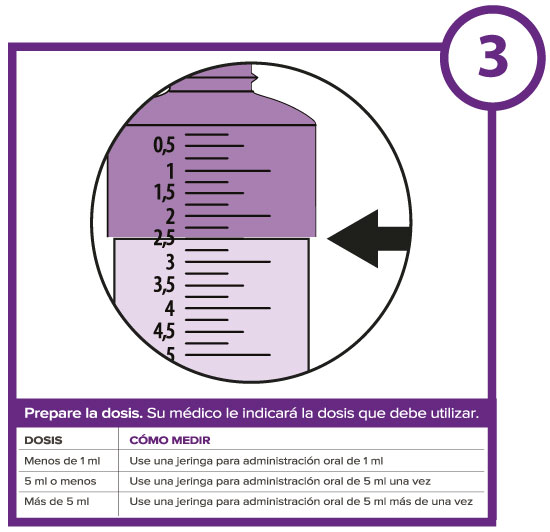 3

0,5
1
1,5
2
2,5
3
3,5
4
4,5
5

Prepare la dosis. Su médico le indicará la dosis que debe utilizar.

| DOSIS | CÓMO MEDIR |
|---|---|
| Menos de 1 ml | Use una jeringa para administración oral de 1 ml |
| 5 ml o menos | Use una jeringa para administración oral de 5 ml una vez |
| Más de 5 ml | Use una jeringa para administración oral de 5 ml más de una vez |